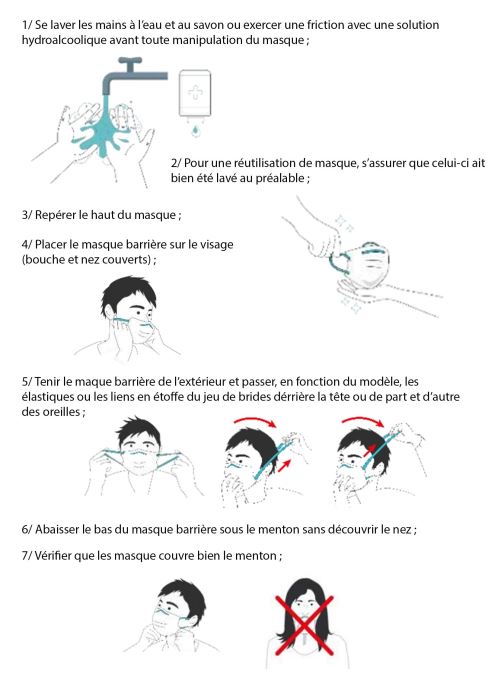 1/ Se laver les mains à l'eau et au savon ou exercer une friction avec une solution hydroalcoolique avant toute manipulation du masque ;

2/ Pour une réutilisation de masque, s'assurer que celui-ci ait bien été lavé au préalable ;

3/ Repérer le haut du masque ;

4/ Placer le masque barrière sur le visage (bouche et nez couverts) ;

5/ Tenir le maque barrière de l'extérieur et passer, en fonction du modèle, les élastiques ou les liens en étoffe du jeu de brides dérrière la tête ou de part et d'autre des oreilles ;

6/ Abaisser le bas du masque barrière sous le menton sans découvrir le nez ;

7/ Vérifier que les masque couvre bien le menton ;